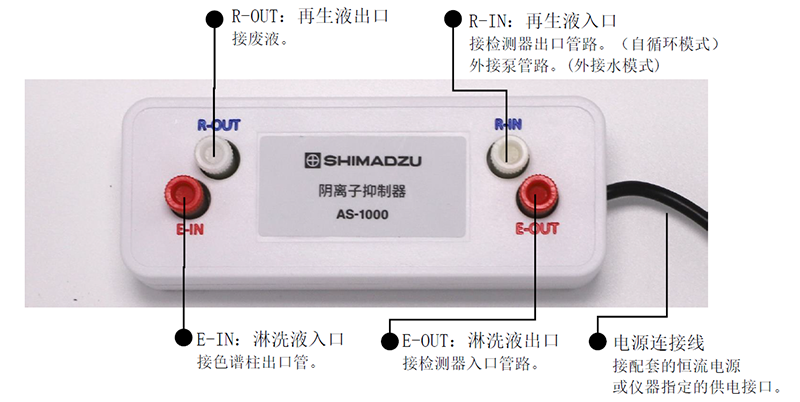 R-OUT：再生液出口
接废液。

R-IN：再生液入口
接检测器出口管路。（自循环模式）
外接泵管路。(外接水模式)

R-OUT

R-IN

SHIMADZU
阴离子抑制器
AS-1000

E-IN

E-OUT

E-IN：淋洗液入口
接色谱柱出口管。

E-OUT：淋洗液出口
接检测器入口管路。

电源连接线
接配套的恒流电源
或仪器指定的供电接口。